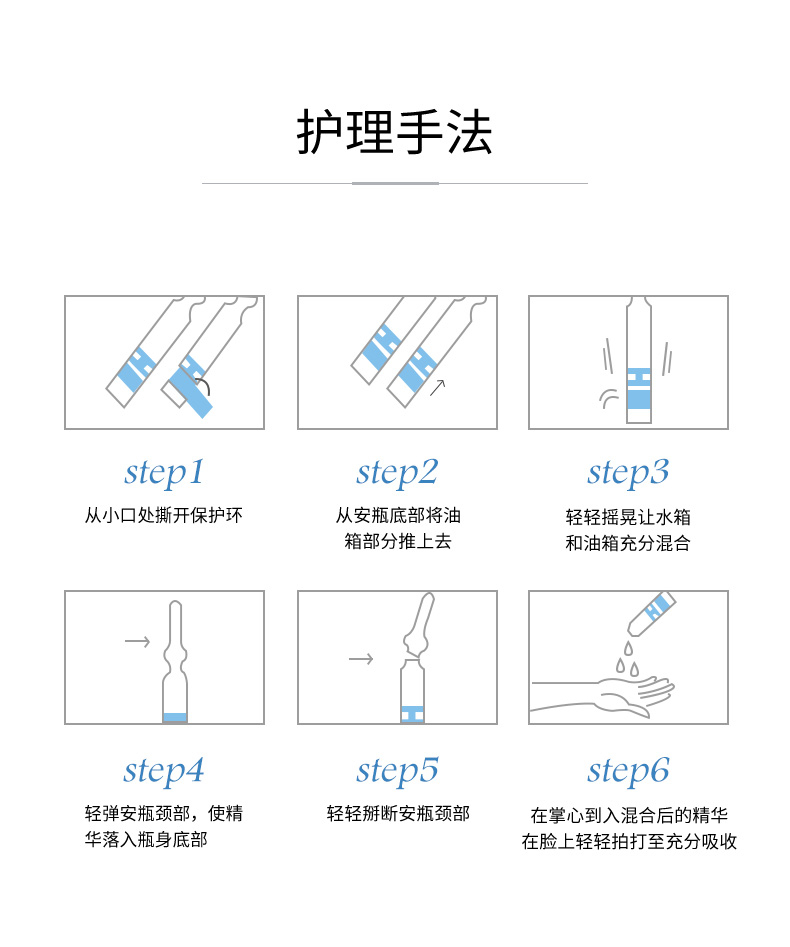 护理手法

step1
从小口处撕开保护环

step2
从安瓶底部将油箱部分推上去

step3
轻轻摇晃让水箱和油箱充分混合

step4
轻弹安瓶颈部，使精华落入瓶身底部

step5
轻轻掰断安瓶颈部

step6
在掌心到入混合后的精华在脸上轻轻拍打至充分吸收